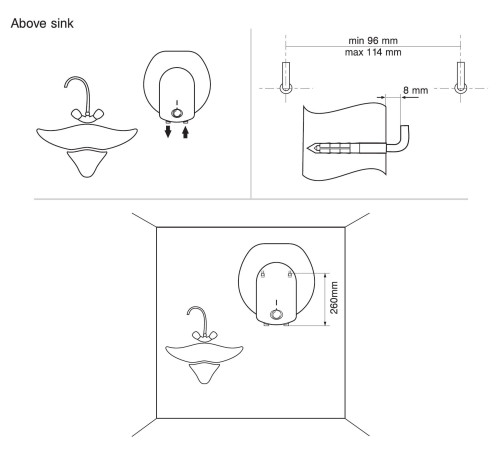 Above sink

min 96 mm
max 114 mm

8 mm

260mm