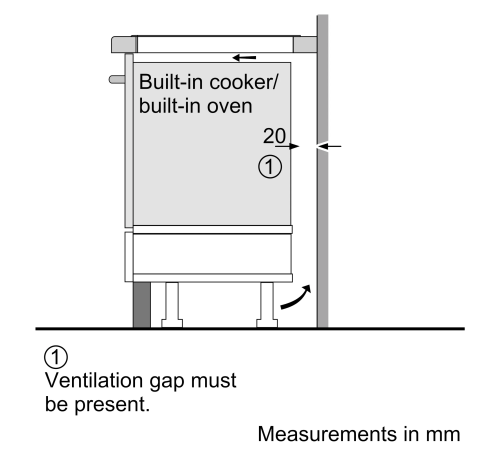 Built-in cooker/ built-in oven

20

①

①
Ventilation gap must be present.

Measurements in mm