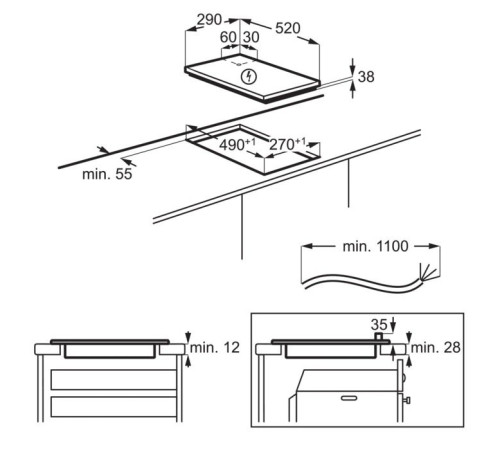 290
520
60
30
38
$490^{+1}$
$270^{+1}$
min. 55
min. 1100
min. 12
35
min. 28