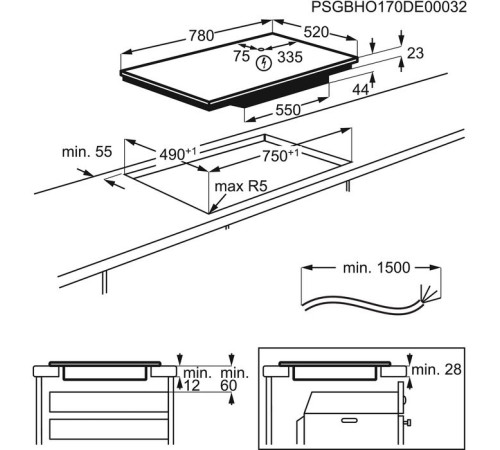 PSGBHO170DE00032

780
520
75
335
23
44
550

min. 55
$490^{+1}$
$750^{+1}$
max R5

min. 1500

min.
12
min.
60

min. 28