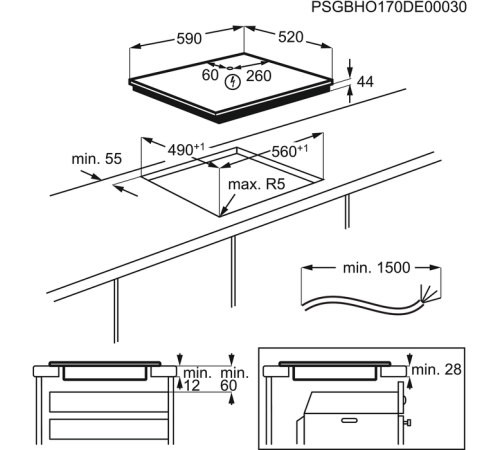 PSGBHO170DE00030

590

520

60

260

44

$490^{+1}$

$560^{+1}$

min. 55

max. R5

min. 1500

min. 12

min. 60

min. 28