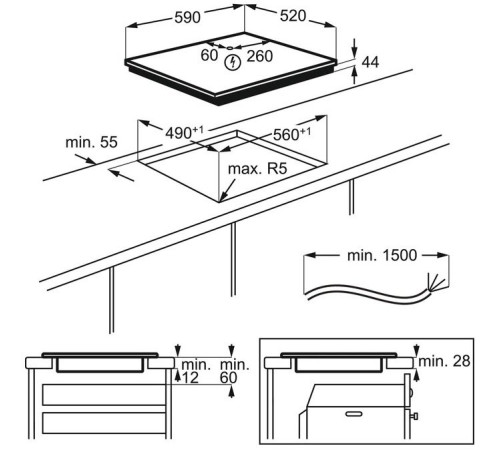 590
520
60
260
44
$490^{+1}$
$560^{+1}$
min. 55
max. R5
min. 1500
min. 12
min. 60
min. 28