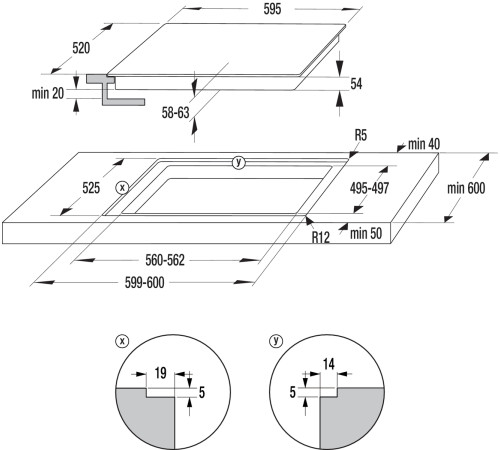 595
520
min 20
54
58-63
R5
min 40
y
525
x
495-497
min 600
R12
min 50
560-562
599-600
x
19
5
y
14
5