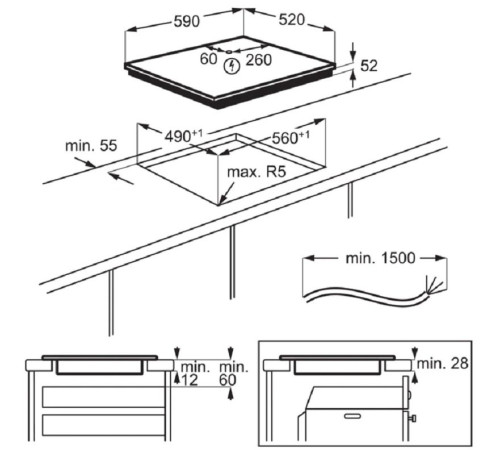 590

520

60

260

52

min. 55

$490^{+1}$

$560^{+1}$

max. R5

min. 1500

min.
12

min.
60

min. 28