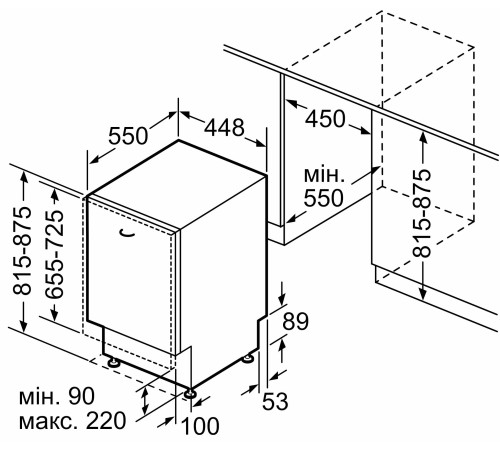 550
448
450
мін.
550
815-875
815-875
655-725
89
53
мін. 90
макс. 220
100