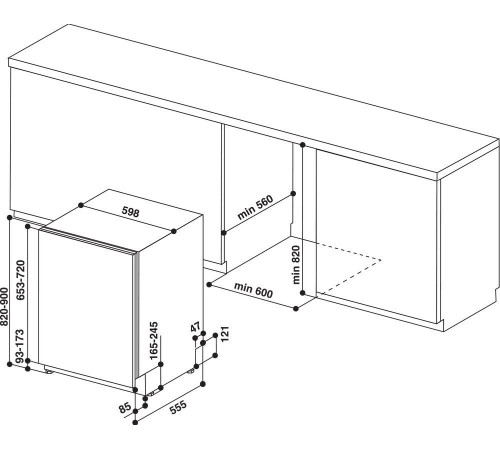 598
min 560
min 820
min 600
820-900
653-720
93-173
165-245
47
121
85
555