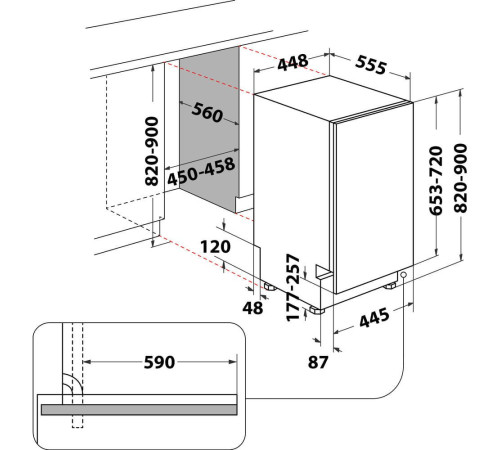 448
555
560
820-900
450-458
653-720
820-900
120
177-257
48
445
87
590