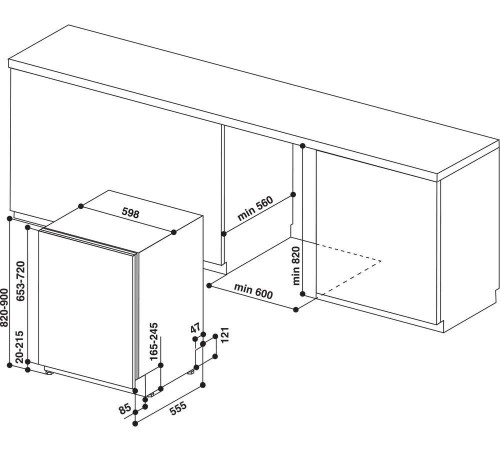 598
min 560
min 820
min 600
820-900
653-720
20-215
165-245
47
121
85
555