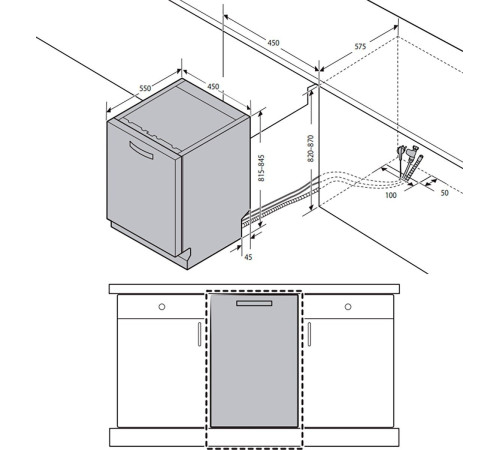 450
575
550
450
815–845
820–870
100
50
45