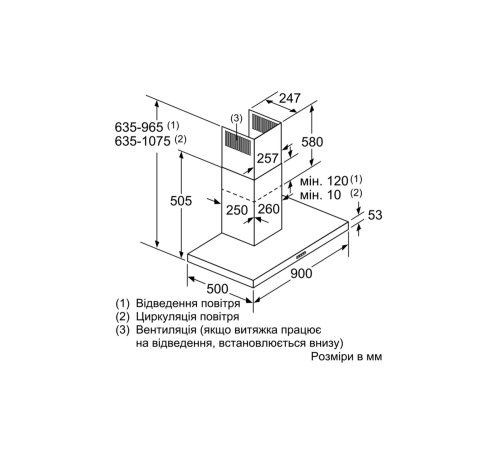 247
(3)
635-965 (1)
635-1075 (2)
580
257
мін. 120 (1)
мін. 10 (2)
505
250
260
53
900
500
(1) Відведення повітря
(2) Циркуляція повітря
(3) Вентиляція (якщо витяжка працює на відведення, встановлюється внизу)
Розміри в мм