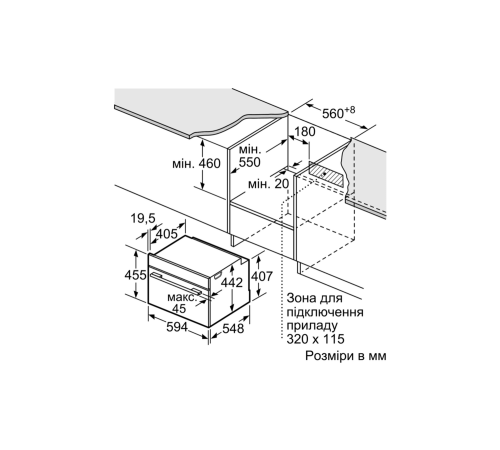 $560^{+8}$

180

мін. 460

мін. 550

мін. 20

19,5

405

455

442

407

макс. 45

594

548

Зона для підключення приладу 320 x 115

Розміри в мм