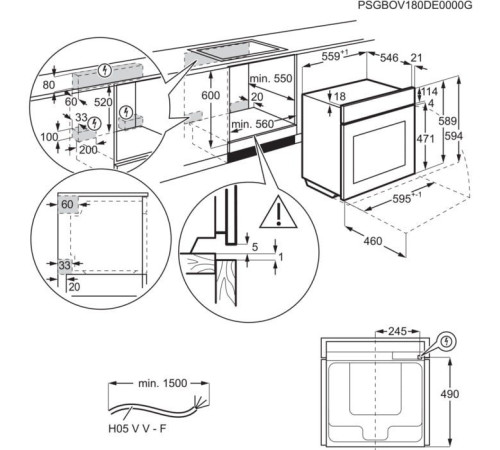 PSGBOV180DE0000G

80
60
520
33
100
200
600
min. 550
20
min. 560
$559^{+1}$
546
21
18
114
4
589
594
471
$595^{+-1}$
460
60
33
20
5
1
245
490
min. 1500
H05 V V - F