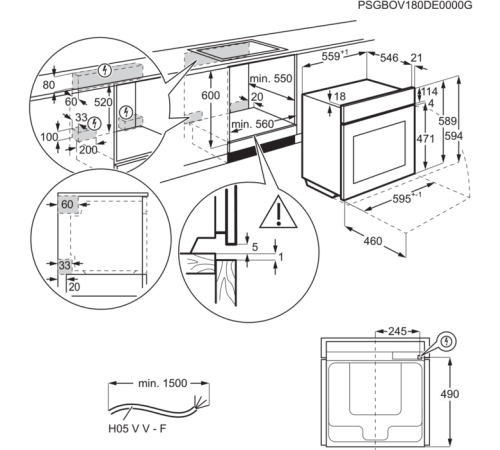 PSGBOV180DE0000G

80
60
520
33
100
200

600
min. 550
20
min. 560

$559^{+1}$
546
21
18
114
4
589
594
471
$595^{+-1}$
460

60
33
20

5
1

245
490

min. 1500
H05 V V - F