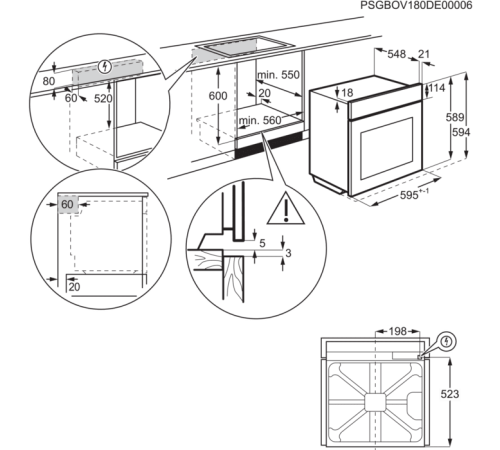 PSGBOV180DE00006

80
60
520

600
min. 550
20
min. 560

548
21
18
114
589
594
595$^{+-1}$

60
20

5
3

198
523