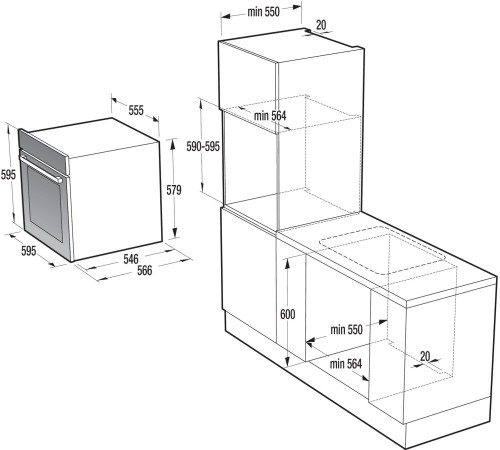 min 550
20
555
min 564
590-595
595
579
595
546
566
600
min 550
20
min 564