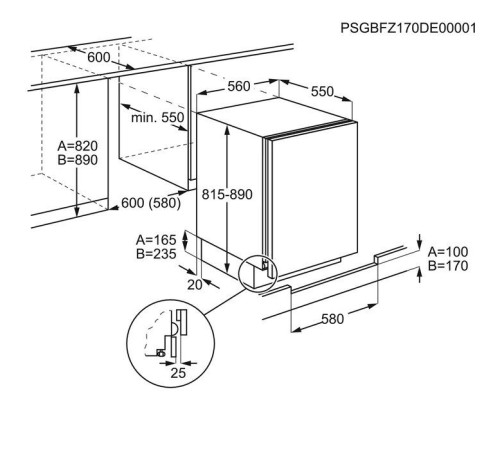 PSGBFZ170DE00001

600

560

550

min. 550

A=820
B=890

815-890

600 (580)

A=165
B=235

20

A=100
B=170

580

25