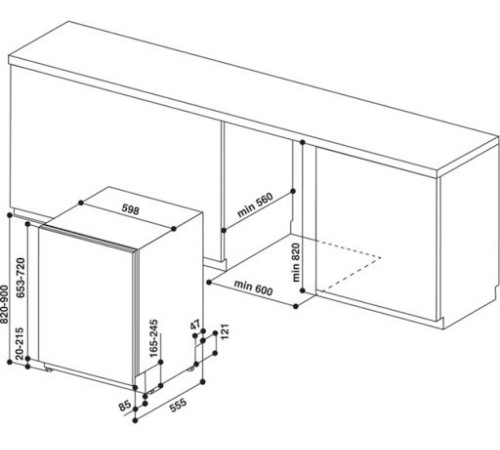 598
min 560
min 820
min 600
820-900
653-720
20-215
165-245
47
121
85
555