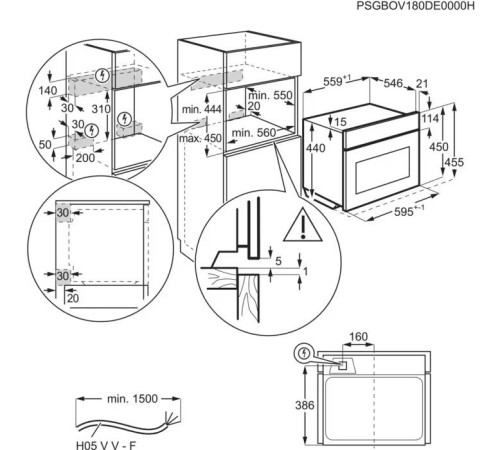 PSGBOV180DE0000H

140
30
310
30
50
200

min. 444
max. 450
min. 550
20
min. 560

$559^{+1}$
546
21
15
114
440
450
455
$595^{+-1}$

30
30
20

5
1

160
386

min. 1500
H05 V V - F