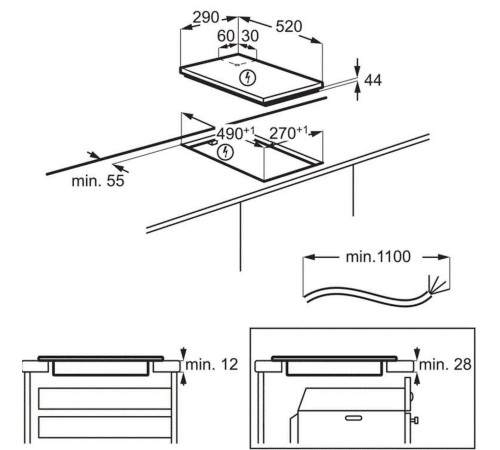 290
520
60
30
44
$490^{+1}$
$270^{+1}$
min. 55
min.1100
min. 12
min. 28