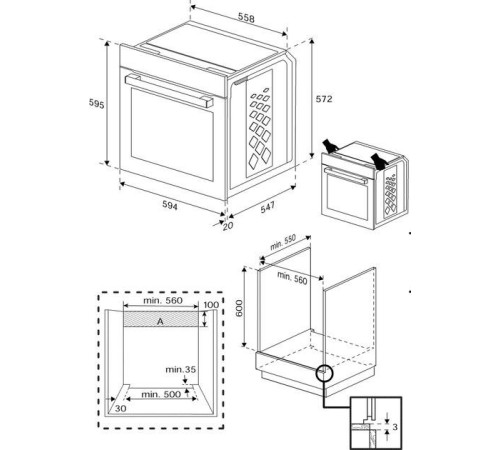 558
595
572
594
547
20
min. 550
min. 560
600
min. 560
100
A
min.35
min. 500
30
3