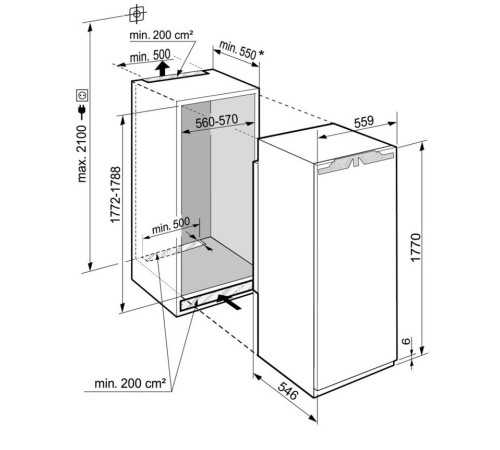 min. 200 cm²
min. 500
min. 550 *
max. 2100
560-570
559
1772-1788
min. 500
1770
6
min. 200 cm²
546