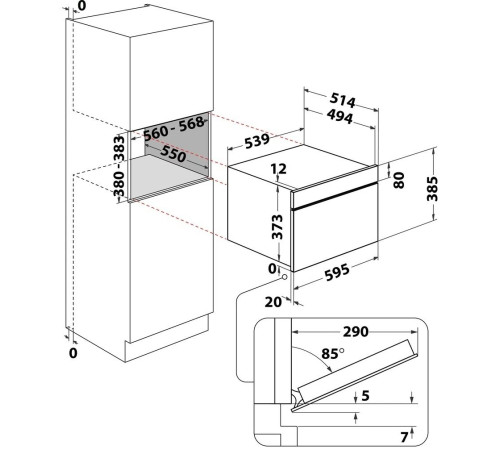 0
560 - 568
380 - 383
550
0
514
494
539
12
80
385
373
0
595
20
290
85°
5
7