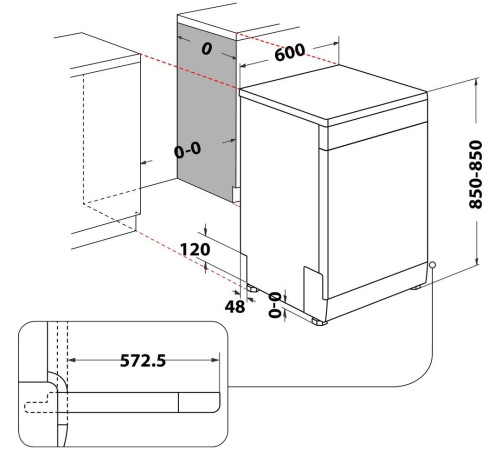 0
600
0-0
850-850
120
48
0-0
572.5