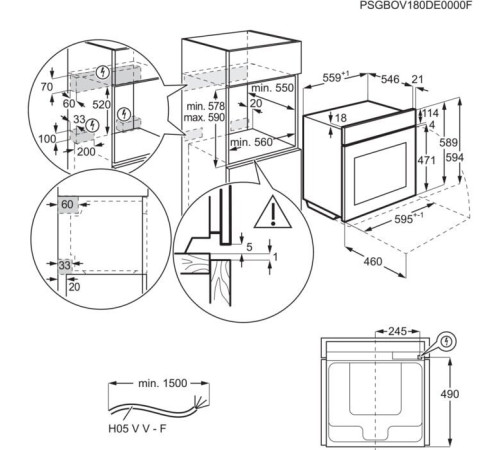 PSGBOV180DE0000F

70
60
520
33
100
200

min. 578
max. 590
min. 550
20
min. 560

$559^{+1}$
546
21
18
114
4
589
594
471
$595^{+-1}$
460

60
33
20

5
1

245
490

min. 1500
H05 V V - F