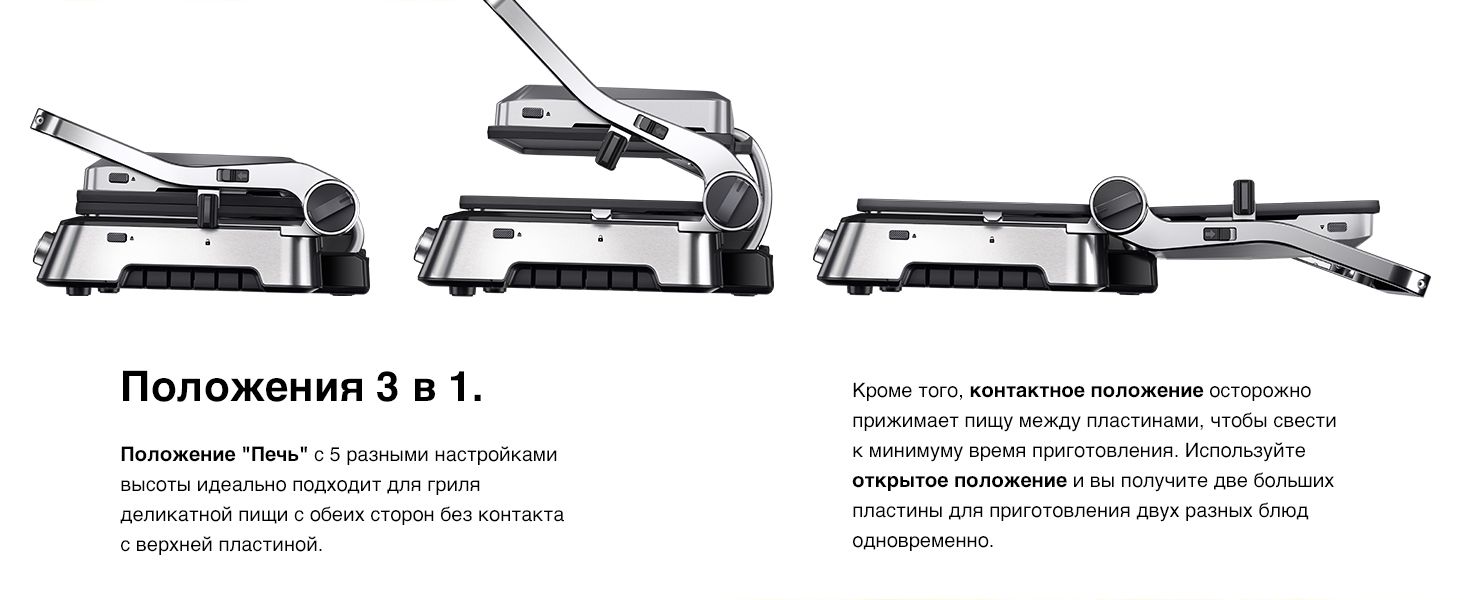 Положения 3 в 1.

Положение "Печь" с 5 разными настройками высоты идеально подходит для гриля деликатной пищи с обеих сторон без контакта с верхней пластиной.

Кроме того, контактное положение осторожно прижимает пищу между пластинами, чтобы свести к минимуму время приготовления. Используйте открытое положение и вы получите две больших пластины для приготовления двух разных блюд одновременно.