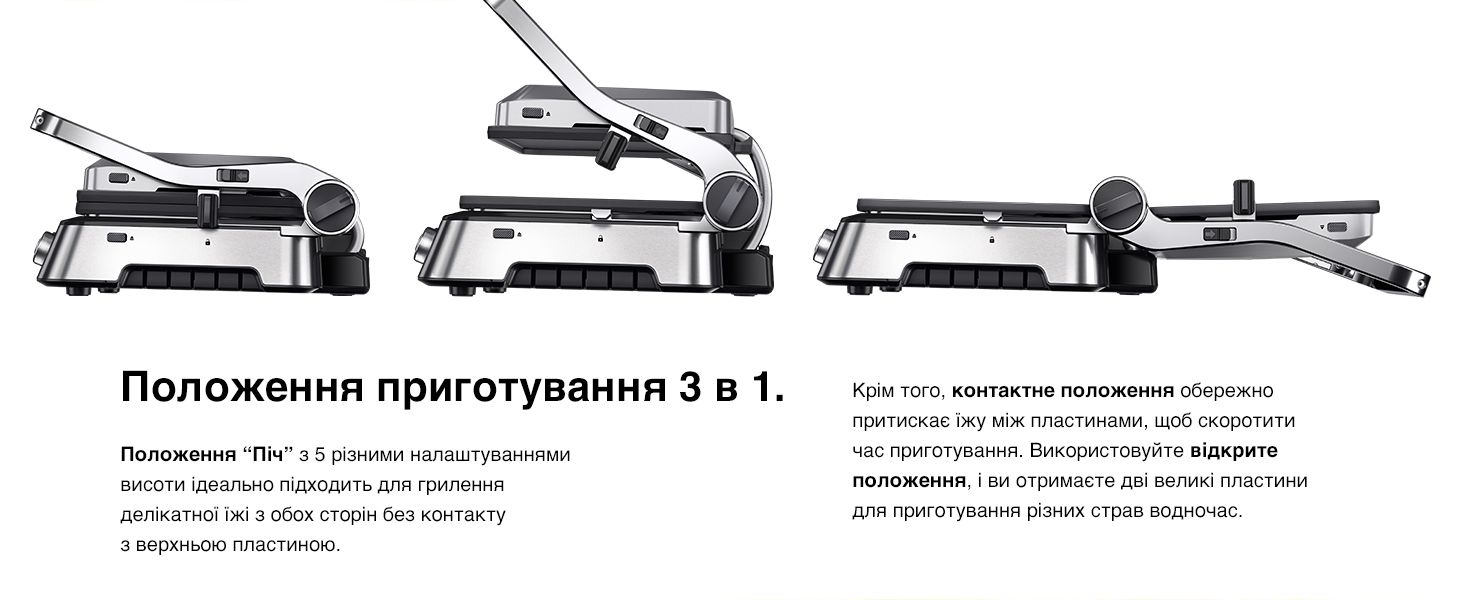 Положення приготування 3 в 1.

Положення “Піч” з 5 різними налаштуваннями висоти ідеально підходить для грилення делікатної їжі з обох сторін без контакту з верхньою пластиною.

Крім того, контактне положення обережно притискає їжу між пластинами, щоб скоротити час приготування. Використовуйте відкрите положення, і ви отримаєте дві великі пластини для приготування різних страв водночас.