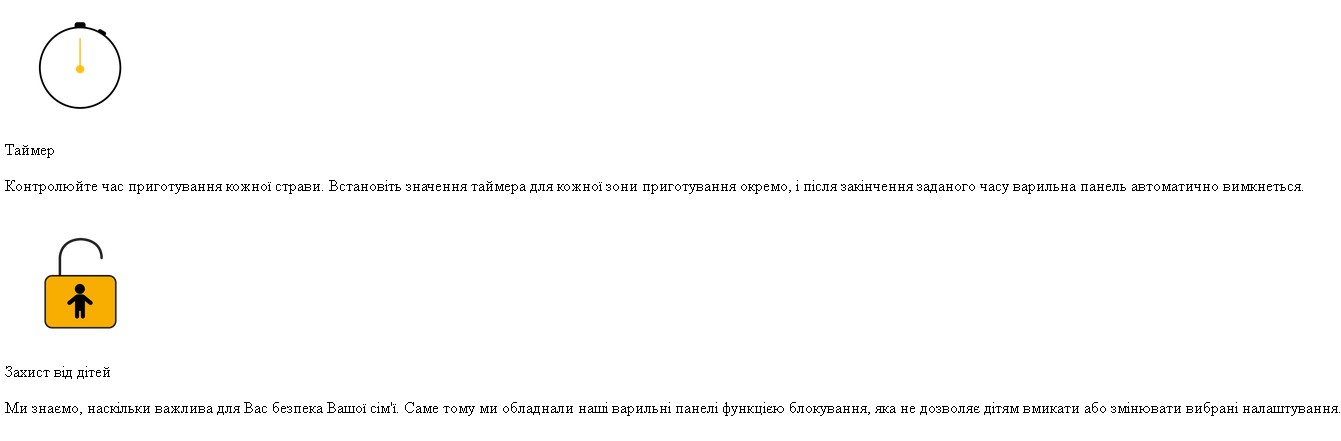 Таймер

Контролюйте час приготування кожної страви. Встановіть значення таймера для кожної зони приготування окремо, і після закінчення заданого часу варильна панель автоматично вимкнеться.

Захист від дітей

Ми знаємо, наскільки важлива для Вас безпека Вашої сім'ї. Саме тому ми обладнали наші варильні панелі функцією блокування, яка не дозволяє дітям вмикати або змінювати вибрані налаштування.